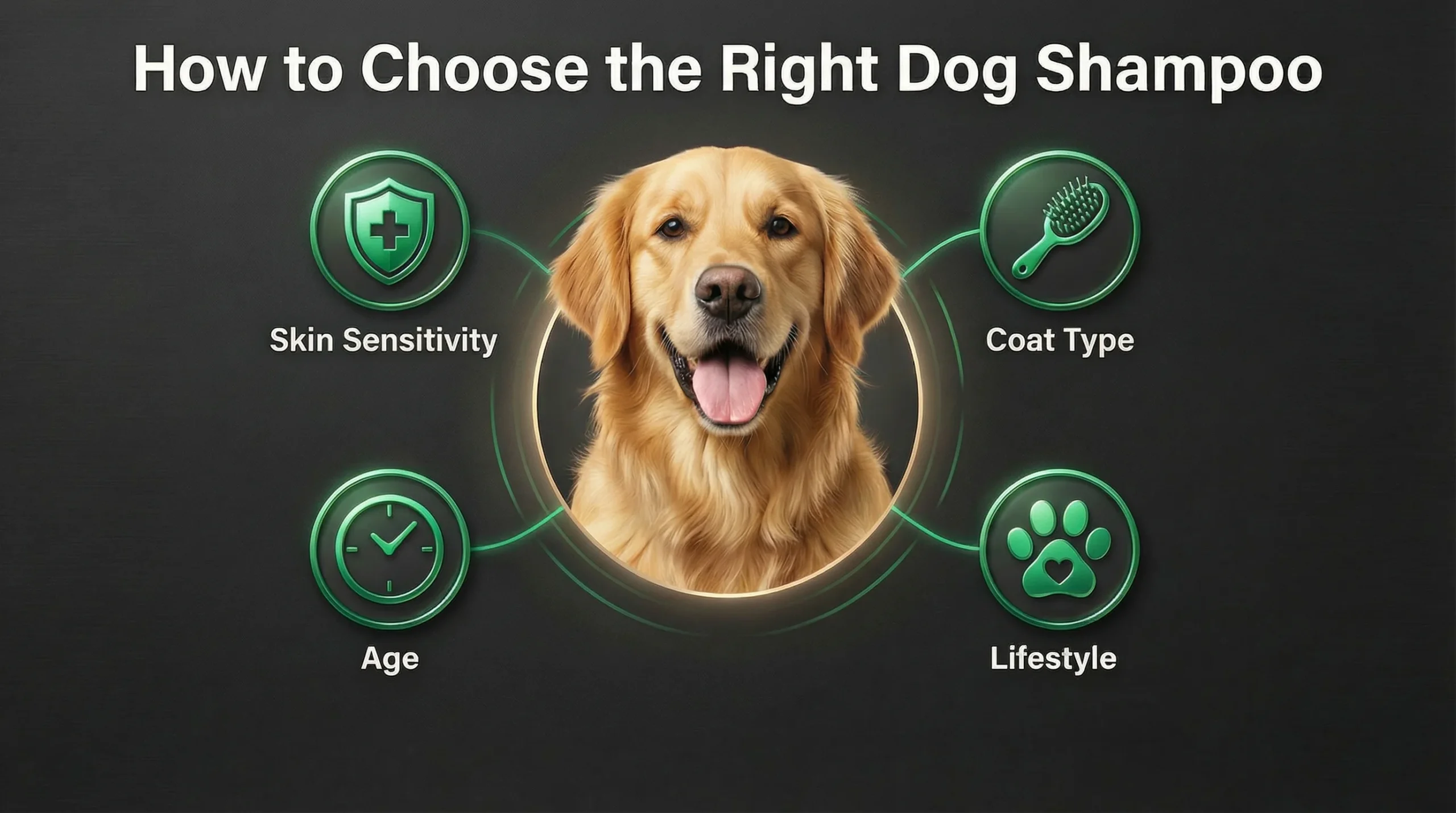 How to Choose the Right Dog Shampoo

Skin Sensitivity

Coat Type

Age

Lifestyle