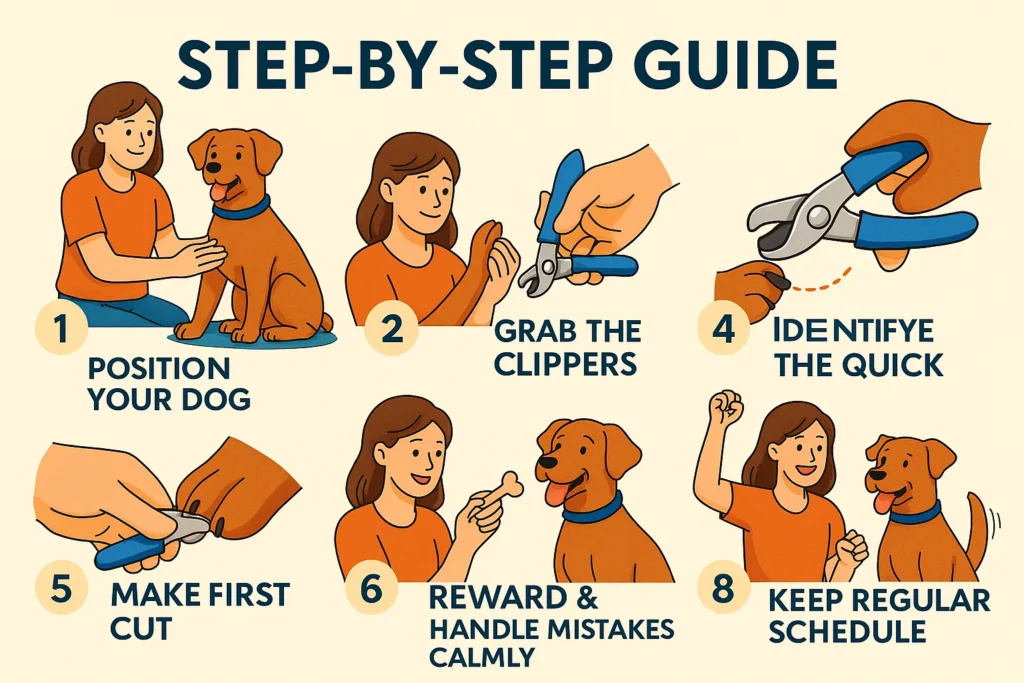 STEP-BY-STEP GUIDE

1 POSITION YOUR DOG

2 GRAB THE CLIPPERS

4 IDENTIFYE THE QUICK

5 MAKE FIRST CUT

6 REWARD & HANDLE MISTAKES CALMLY

8 KEEP REGULAR SCHEDULE