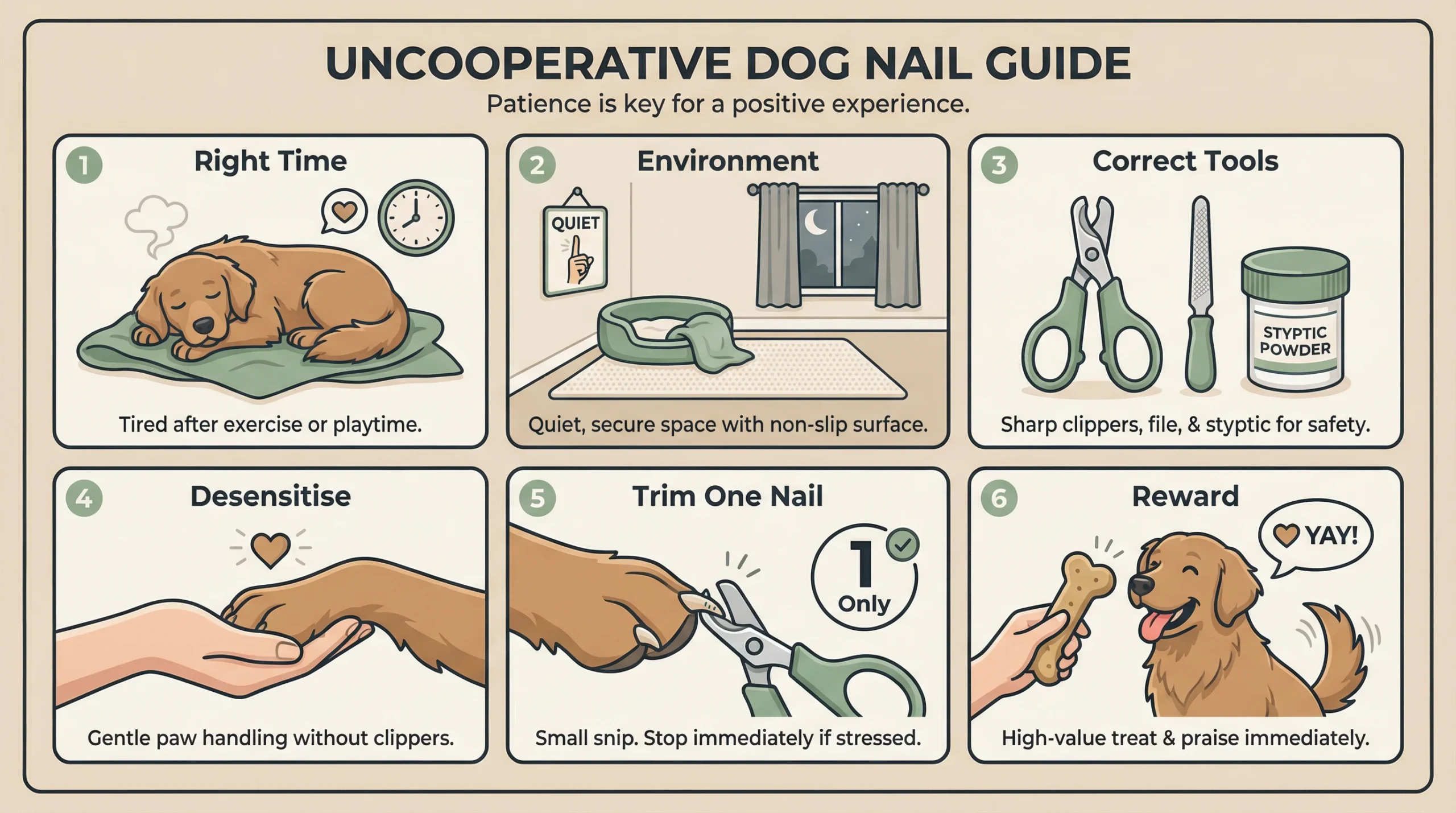 UNCOOPERATIVE DOG NAIL GUIDE
Patience is key for a positive experience.

1 Right Time

Tired after exercise or playtime.

2 Environment

QUIET

Quiet, secure space with non-slip surface.

3 Correct Tools

STYPTIC POWDER

Sharp clippers, file, & styptic for safety.

4 Desensitise

Gentle paw handling without clippers.

5 Trim One Nail

1 Only

Small snip. Stop immediately if stressed.

6 Reward

YAY!

High-value treat & praise immediately.