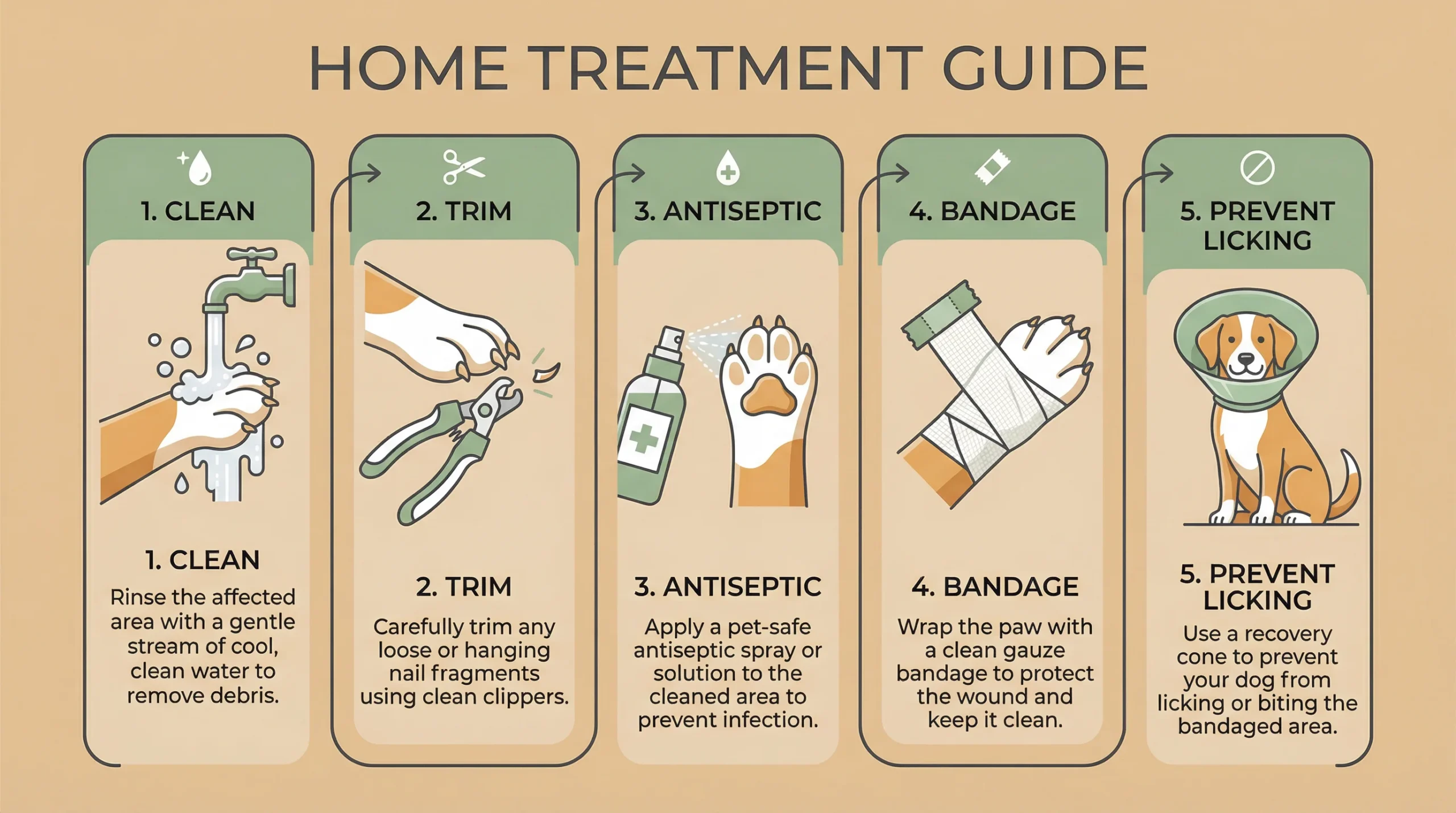 HOME TREATMENT GUIDE

1. CLEAN

1. CLEAN
Rinse the affected area with a gentle stream of cool, clean water to remove debris.

2. TRIM

2. TRIM
Carefully trim any loose or hanging nail fragments using clean clippers.

3. ANTISEPTIC

3. ANTISEPTIC
Apply a pet-safe antiseptic spray or solution to the cleaned area to prevent infection.

4. BANDAGE

4. BANDAGE
Wrap the paw with a clean gauze bandage to protect the wound and keep it clean.

5. PREVENT LICKING

5. PREVENT LICKING
Use a recovery cone to prevent your dog from licking or biting the bandaged area.